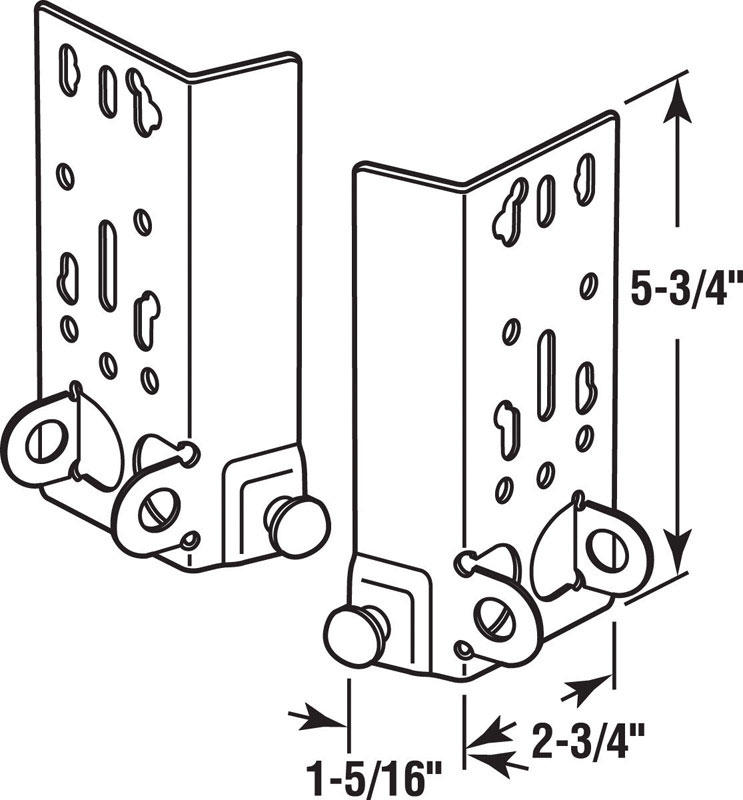 5-3/4"

2-3/4"

1-5/16"