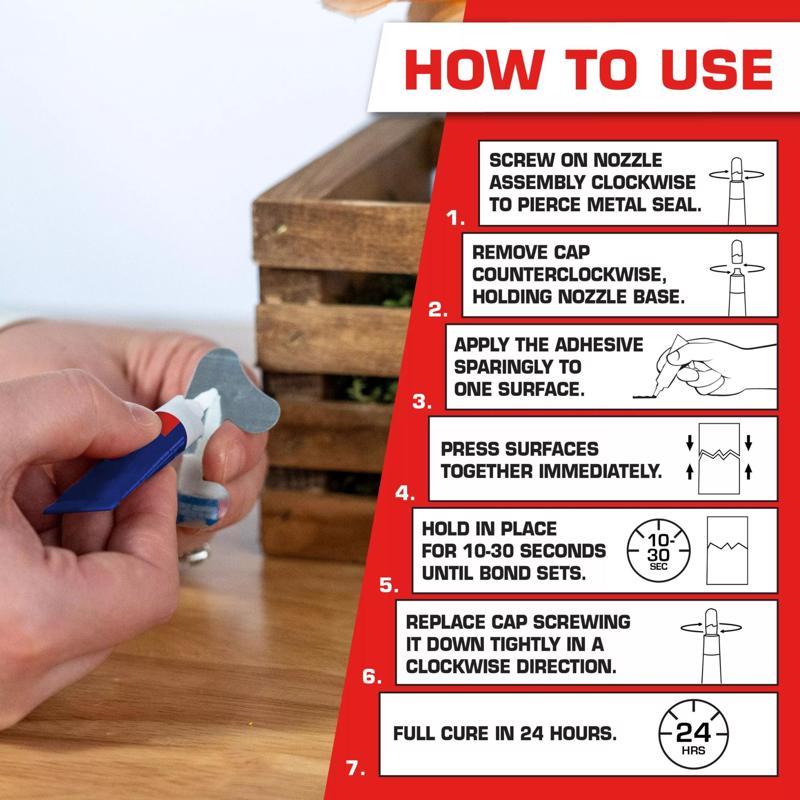 HOW TO USE

1. SCREW ON NOZZLE ASSEMBLY CLOCKWISE TO PIERCE METAL SEAL.

2. REMOVE CAP COUNTERCLOCKWISE, HOLDING NOZZLE BASE.

3. APPLY THE ADHESIVE SPARINGLY TO ONE SURFACE.

4. PRESS SURFACES TOGETHER IMMEDIATELY.

5. HOLD IN PLACE FOR 10-30 SECONDS UNTIL BOND SETS.

10-30 SEC

6. REPLACE CAP SCREWING IT DOWN TIGHTLY IN A CLOCKWISE DIRECTION.

7. FULL CURE IN 24 HOURS.

24 HRS