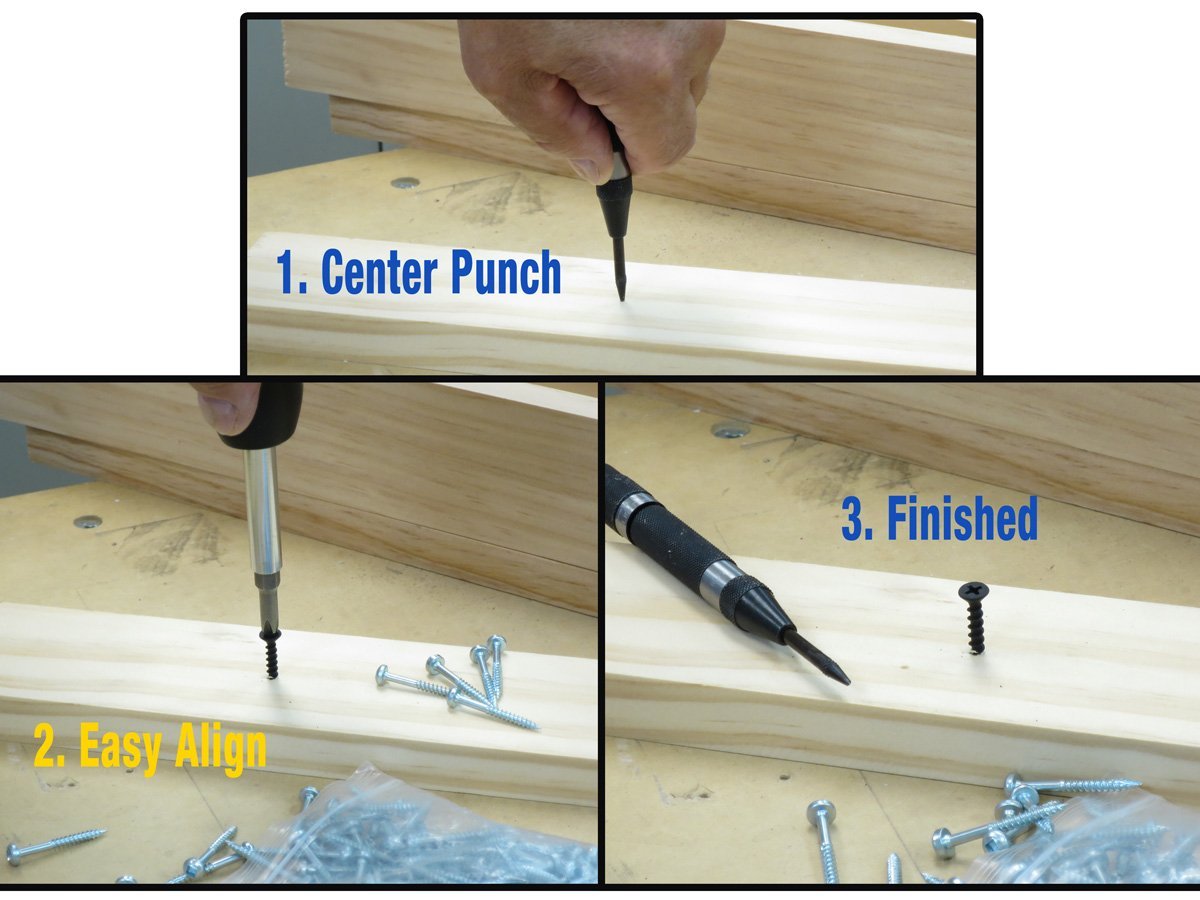 1. Center Punch

2. Easy Align

3. Finished